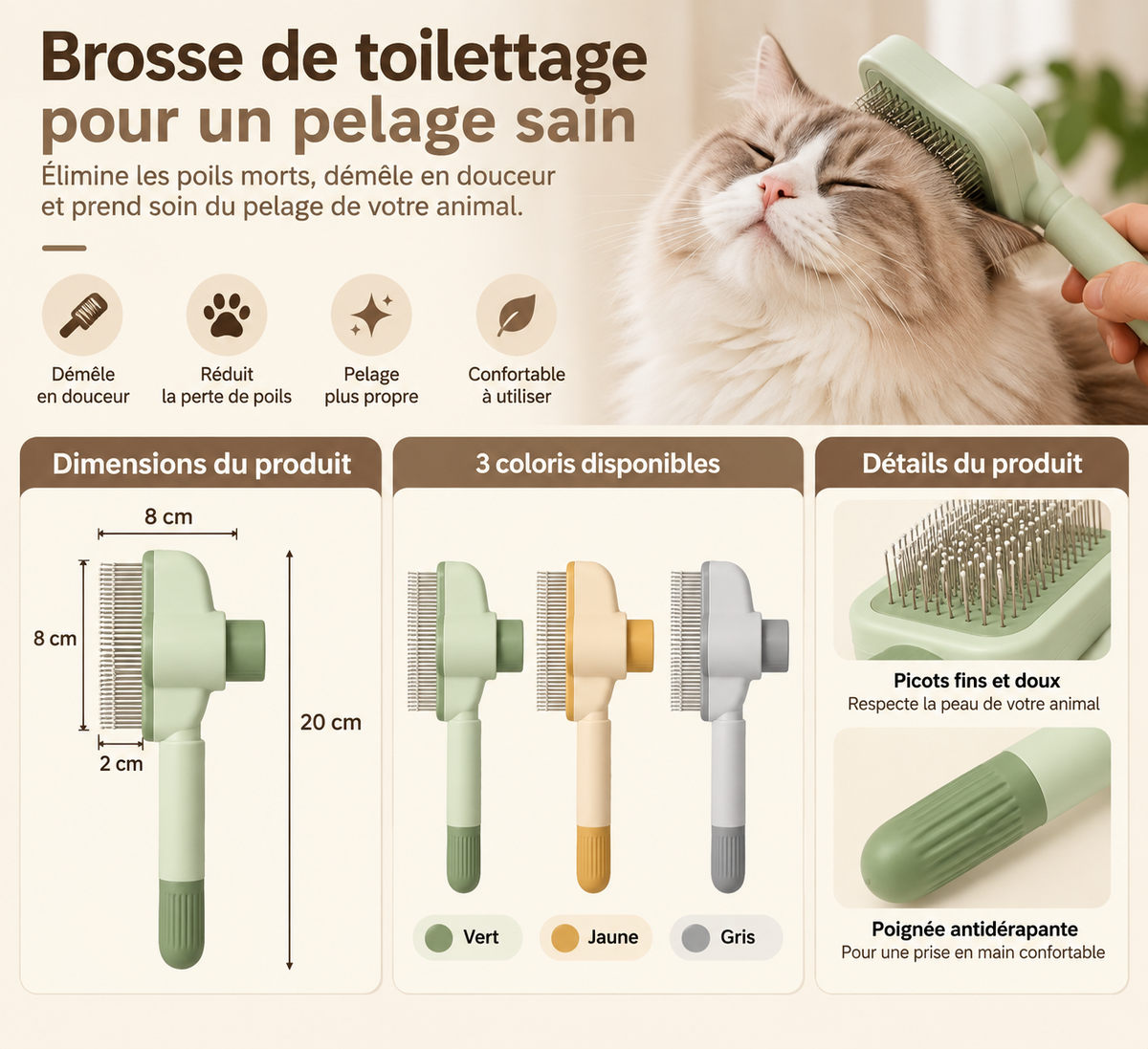 Brosse de toilettage
pour un pelage sain

Élimine les poils morts, démêle en douceur et prend soin du pelage de votre animal.

Démêle
en douceur

Réduit
la perte de poils

Pelage
plus propre

Confortable
à utiliser

Dimensions du produit

8 cm

8 cm

2 cm

20 cm

3 coloris disponibles

Vert

Jaune

Gris

Détails du produit

Picots fins et doux
Respecte la peau de votre animal

Poignée antidérapante
Pour une prise en main confortable